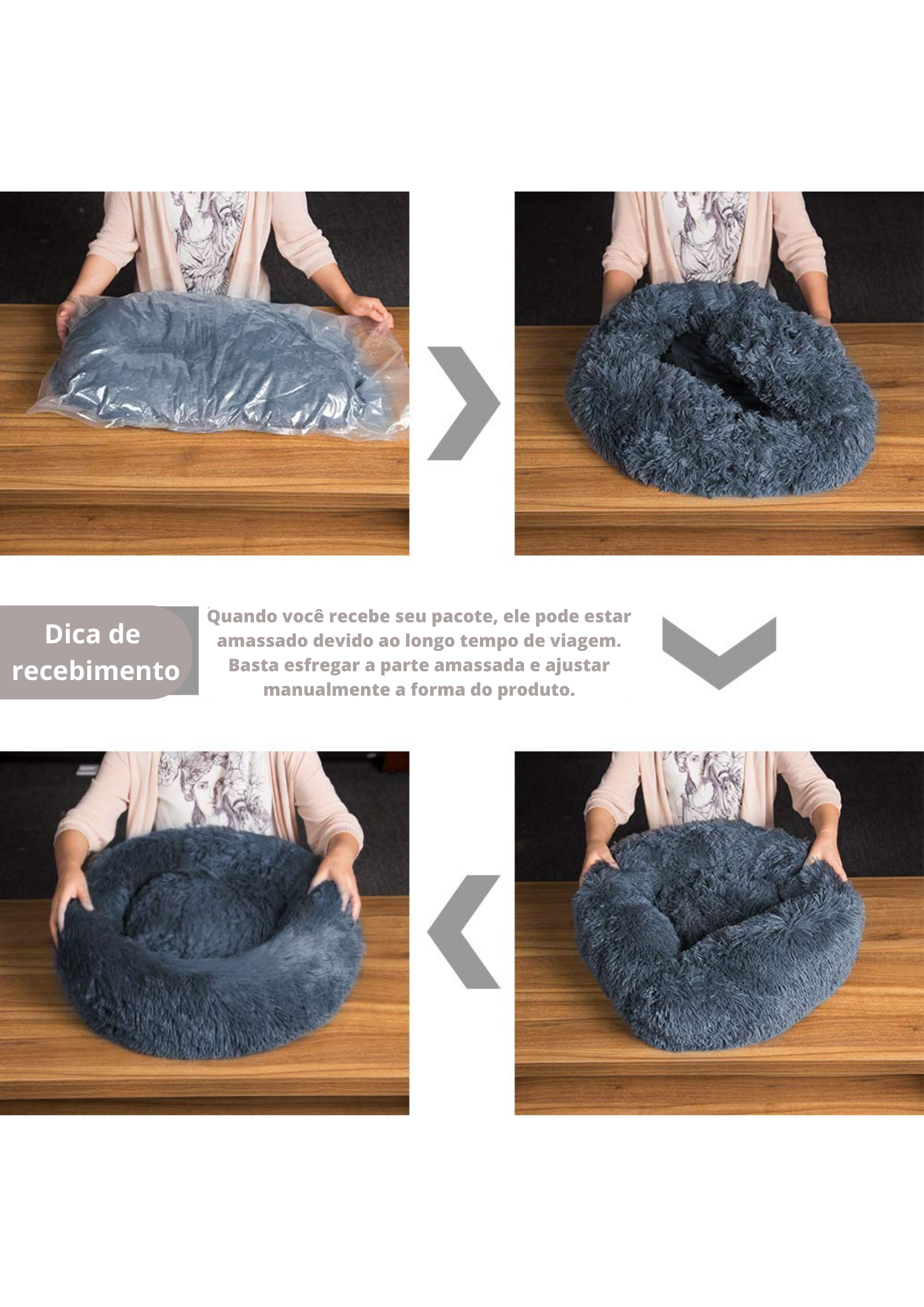 Dica de recebimento

Quando você recebe seu pacote, ele pode estar amassado devido ao longo tempo de viagem. Basta esfregar a parte amassada e ajustar manualmente a forma do produto.